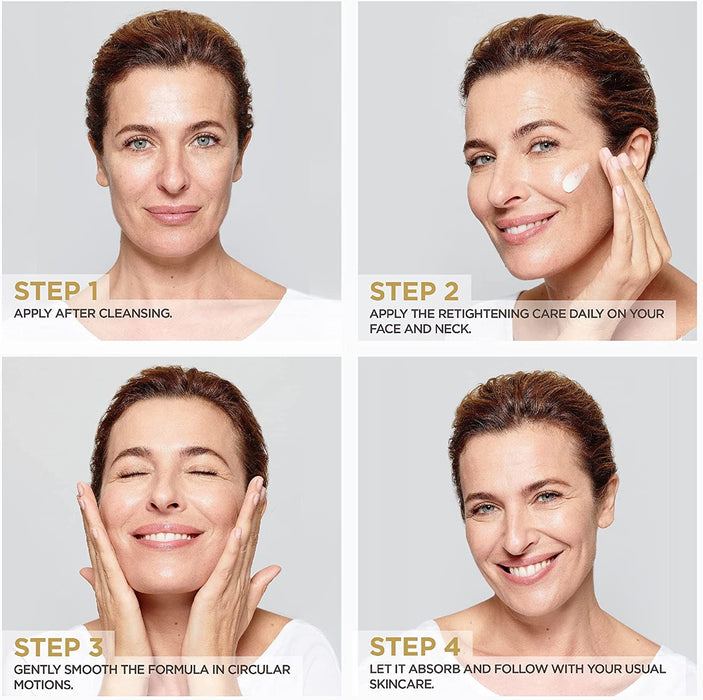 STEP 1
APPLY AFTER CLEANSING.

STEP 2
APPLY THE RETIGHTENING CARE DAILY ON YOUR FACE AND NECK.

STEP 3
GENTLY SMOOTH THE FORMULA IN CIRCULAR MOTIONS.

STEP 4
LET IT ABSORB AND FOLLOW WITH YOUR USUAL SKINCARE.