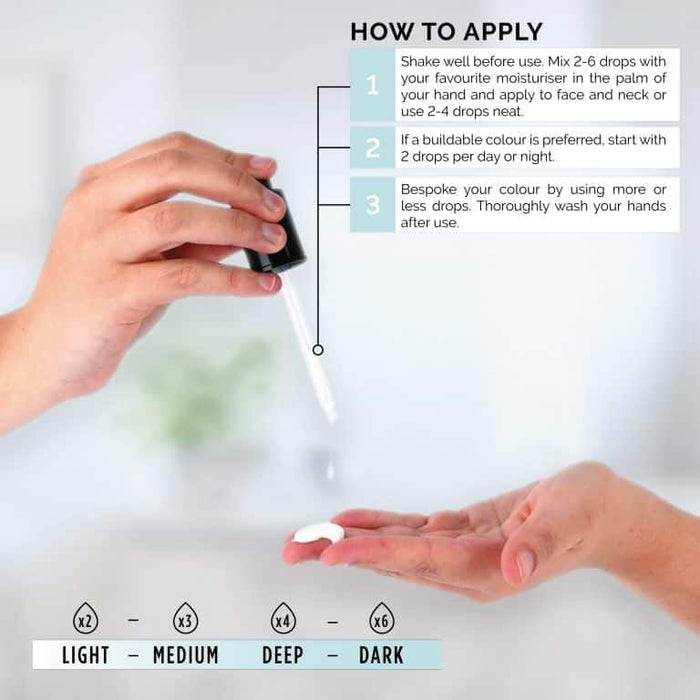 HOW TO APPLY

1 Shake well before use. Mix 2-6 drops with your favourite moisturiser in the palm of your hand and apply to face and neck or use 2-4 drops neat.

2 If a buildable colour is preferred, start with 2 drops per day or night.

3 Bespoke your colour by using more or less drops. Thoroughly wash your hands after use.

x2 – x3 x4 – x6

LIGHT – MEDIUM DEEP – DARK