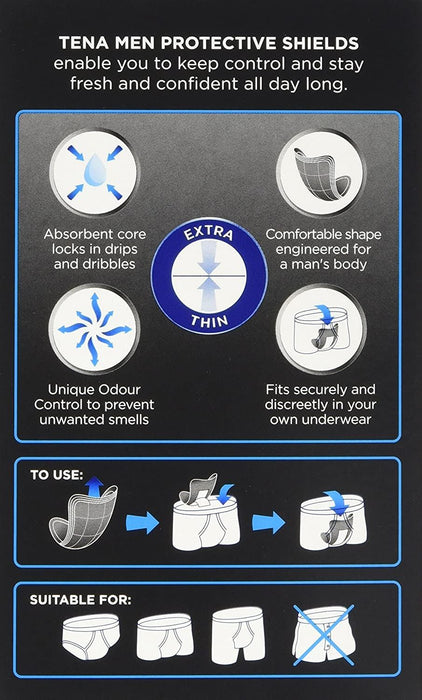 TENA MEN PROTECTIVE SHIELDS enable you to keep control and stay fresh and confident all day long.

Absorbent core locks in drips and dribbles

EXTRA THIN

Comfortable shape engineered for a man's body

Unique Odour Control to prevent unwanted smells

Fits securely and discreetly in your own underwear

TO USE:

SUITABLE FOR: